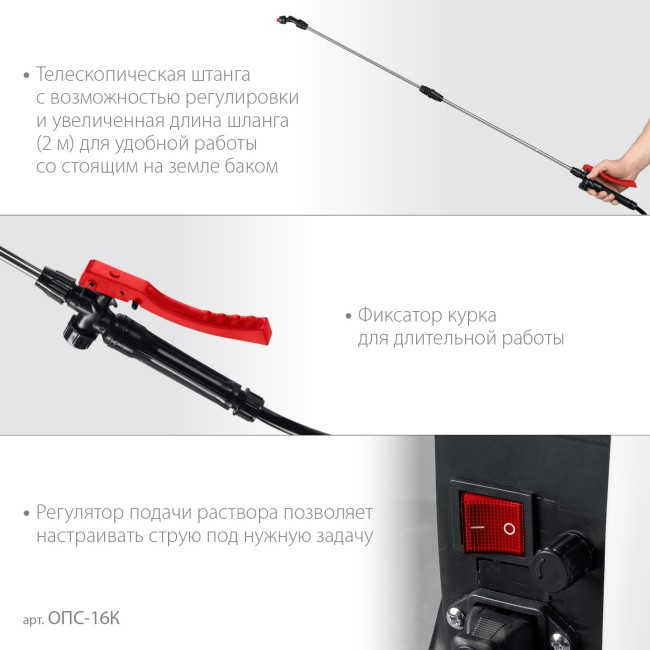 • Телескопическая штанга с возможностью регулировки и увеличенная длина шланга (2 м) для удобной работы со стоящим на земле баком

• Фиксатор курка для длительной работы

• Регулятор подачи раствора позволяет настраивать струю под нужную задачу

I O

арт. ОПС-16К